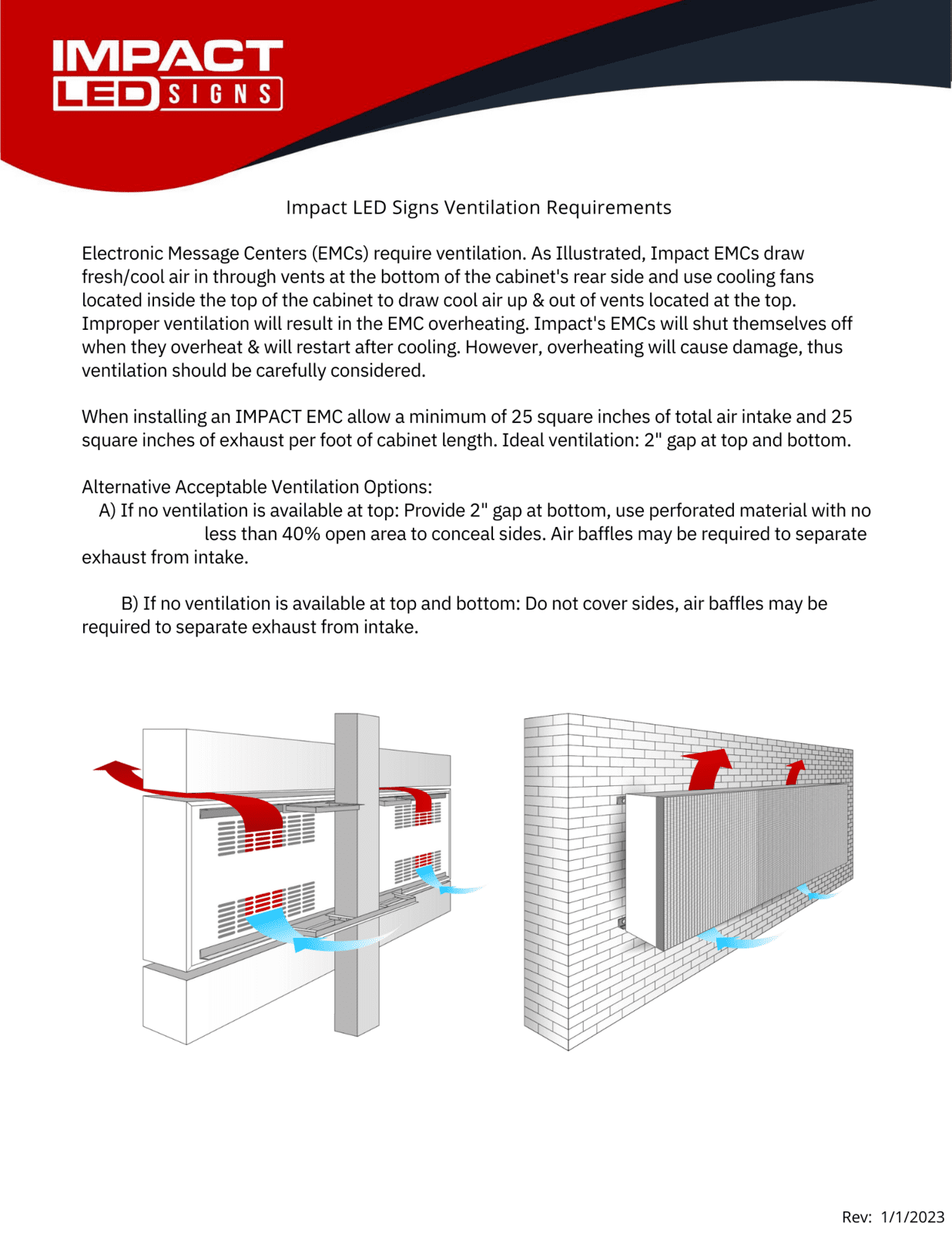 IMPACT
LED SIGNS

Impact LED Signs Ventilation Requirements

Electronic Message Centers (EMCs) require ventilation. As Illustrated, Impact EMCs draw fresh/cool air in through vents at the bottom of the cabinet's rear side and use cooling fans located inside the top of the cabinet to draw cool air up & out of vents located at the top. Improper ventilation will result in the EMC overheating. Impact's EMCs will shut themselves off when they overheat & will restart after cooling. However, overheating will cause damage, thus ventilation should be carefully considered.

When installing an IMPACT EMC allow a minimum of 25 square inches of total air intake and 25 square inches of exhaust per foot of cabinet length. Ideal ventilation: 2" gap at top and bottom.

Alternative Acceptable Ventilation Options:
A) If no ventilation is available at top: Provide 2" gap at bottom, use perforated material with no less than 40% open area to conceal sides. Air baffles may be required to separate exhaust from intake.

B) If no ventilation is available at top and bottom: Do not cover sides, air baffles may be required to separate exhaust from intake.

Rev: 1/1/2023